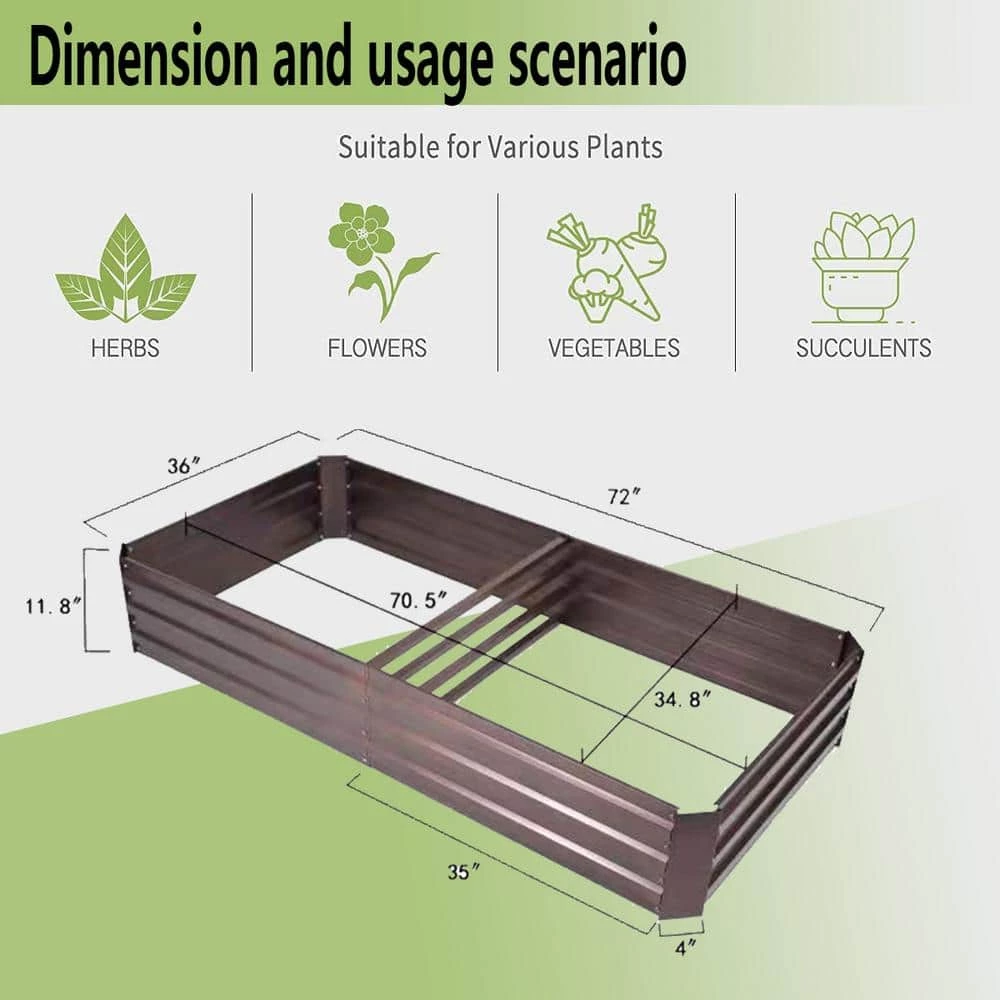 Dimension and usage scenario

Suitable for Various Plants

HERBS

FLOWERS

VEGETABLES

SUCCULENTS

36″

72″

11. 8″

70. 5″

34. 8″

35″

4″